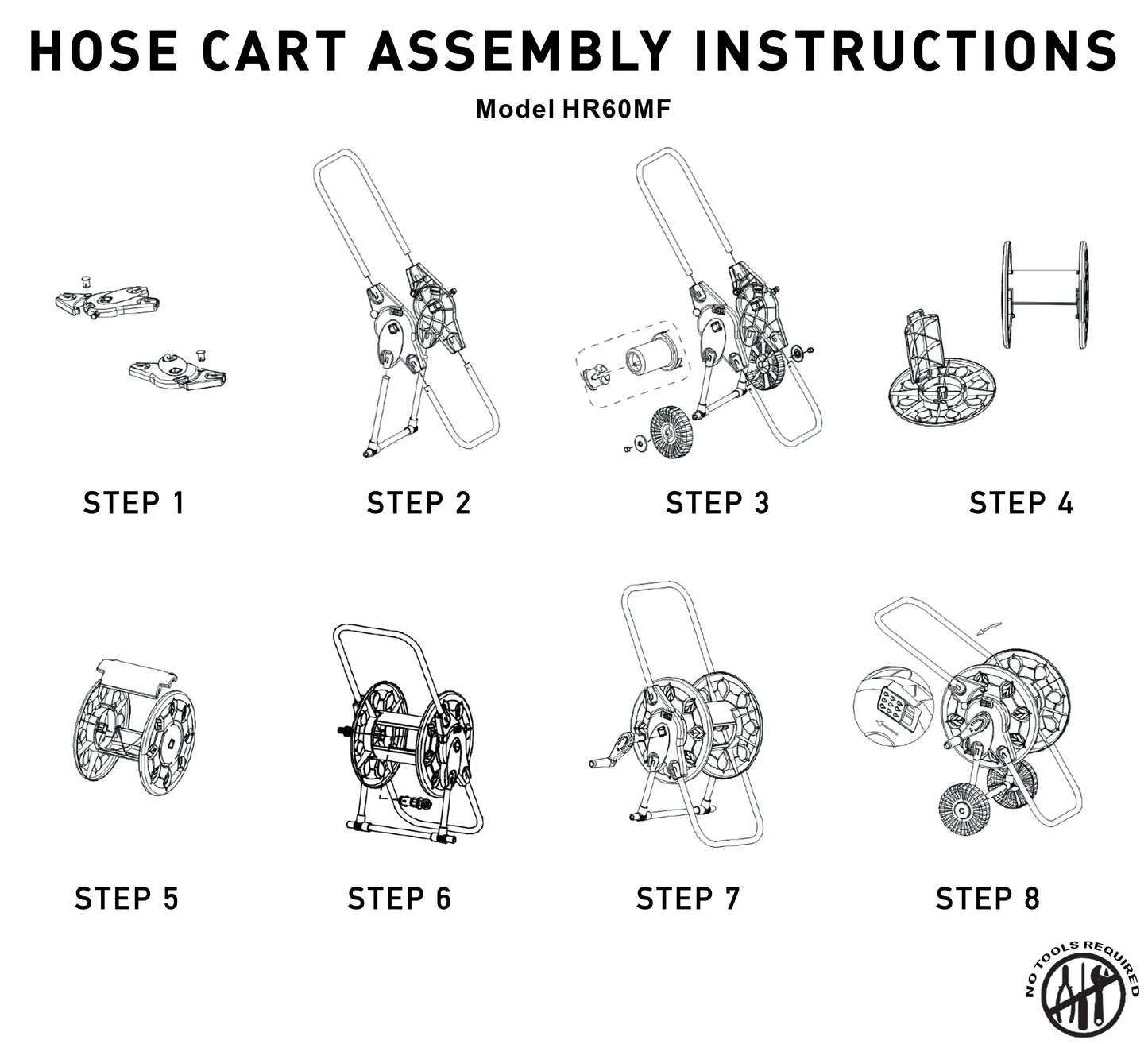 HOSE CART ASSEMBLY INSTRUCTIONS

Model HR60MF

STEP 1

STEP 2

STEP 3

STEP 4

STEP 5

STEP 6

STEP 7

STEP 8

NO TOOLS REQUIRED