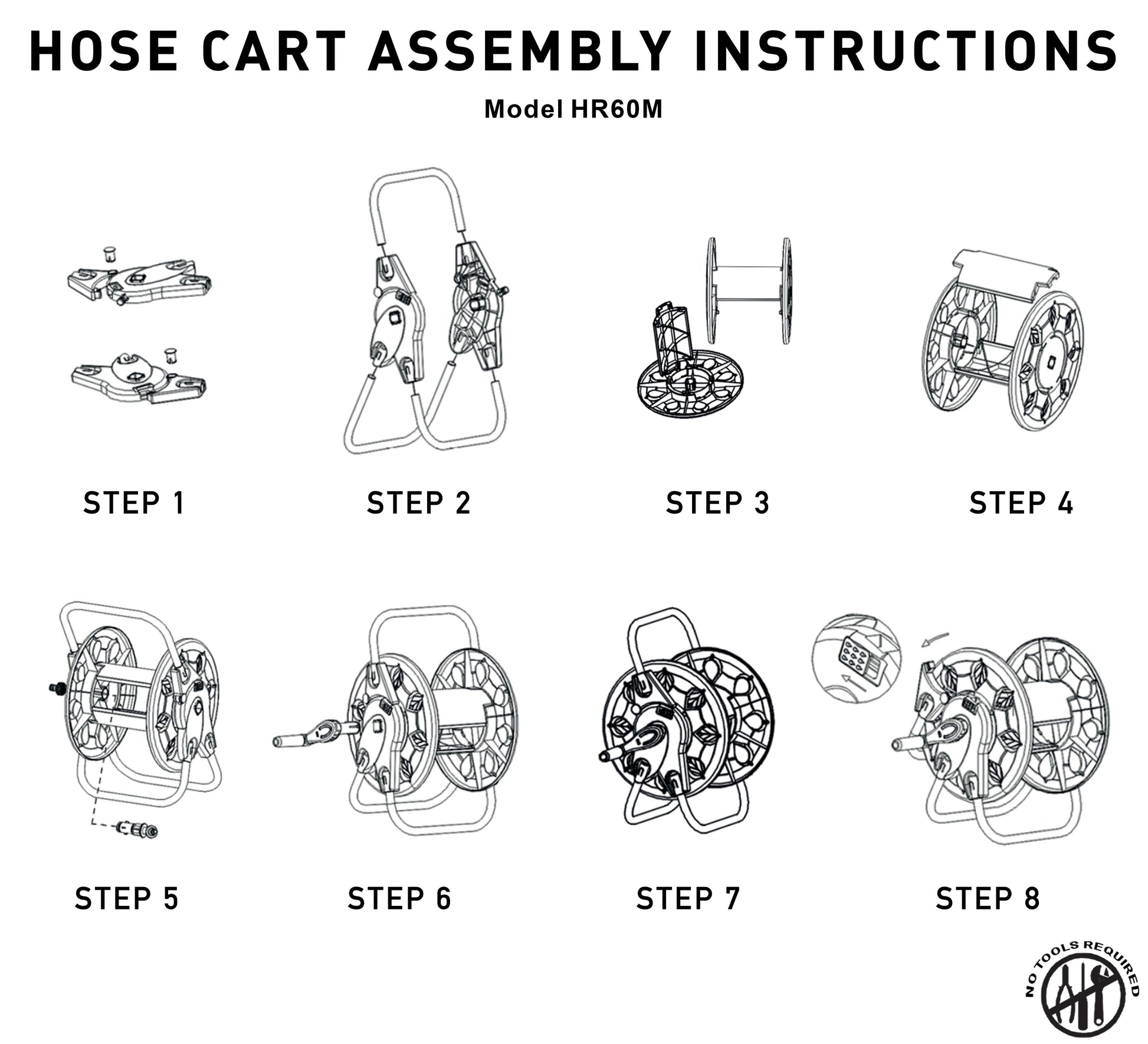 HOSE CART ASSEMBLY INSTRUCTIONS

Model HR60M

STEP 1

STEP 2

STEP 3

STEP 4

STEP 5

STEP 6

STEP 7

STEP 8

NO TOOLS REQUIRED